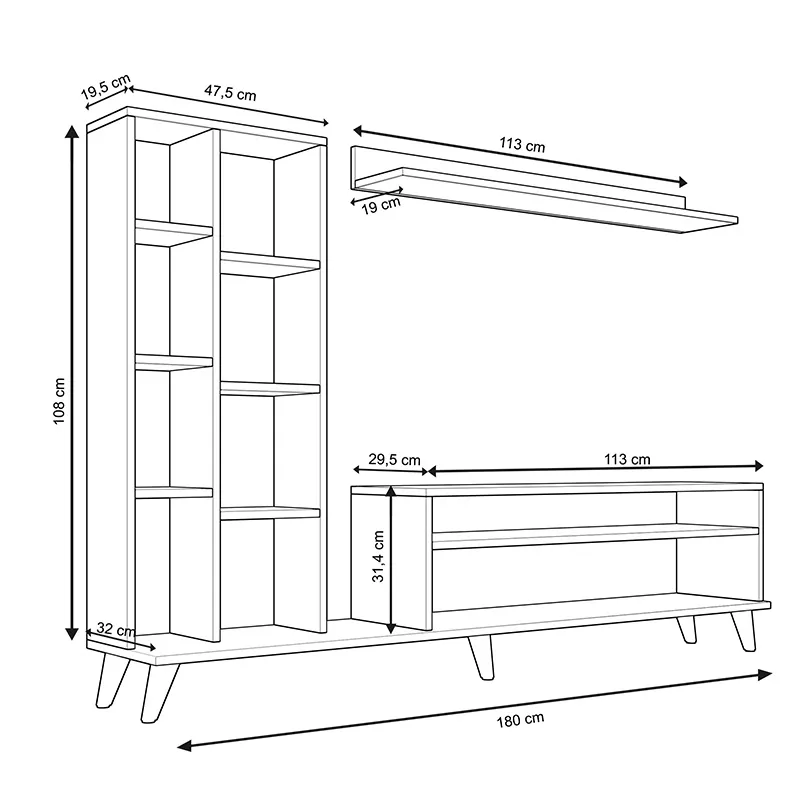 19,5 cm
47,5 cm
113 cm
19 cm
108 cm
29,5 cm
113 cm
31,4 cm
32 cm
180 cm